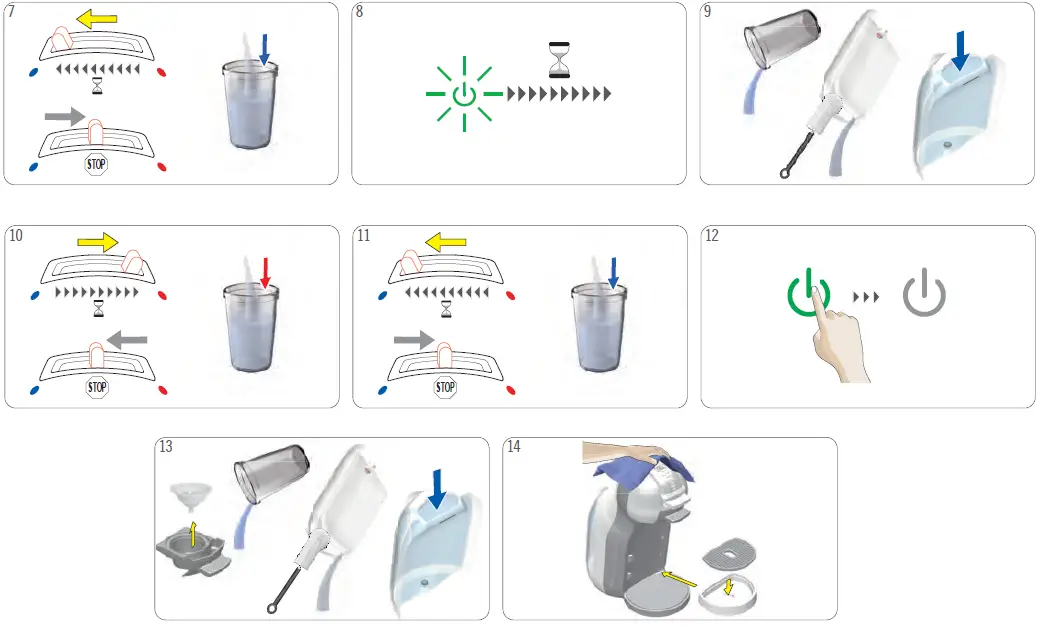 7

STOP

8

9

10

STOP

11

STOP

12

13

14