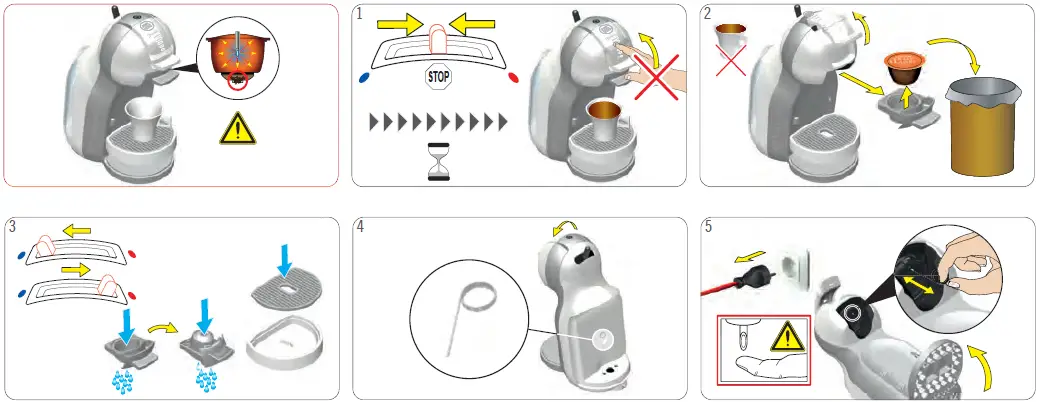 1

STOP

2

3

4

5