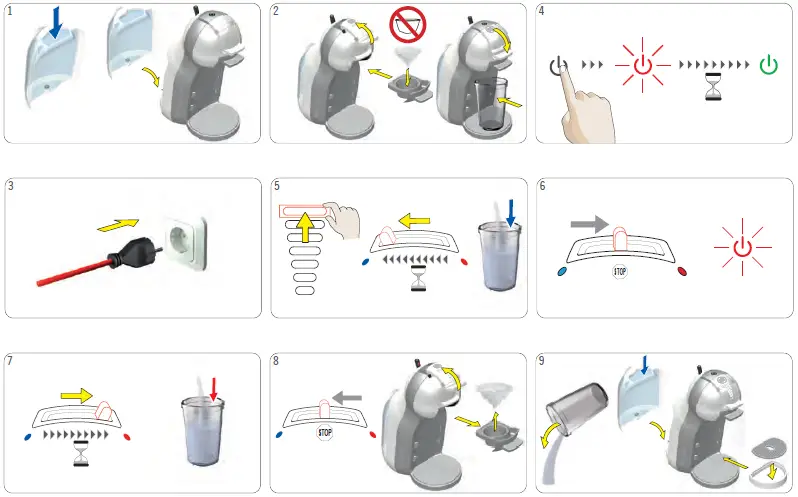 1

2

4

3

5

6

STOP

7

8

STOP

9