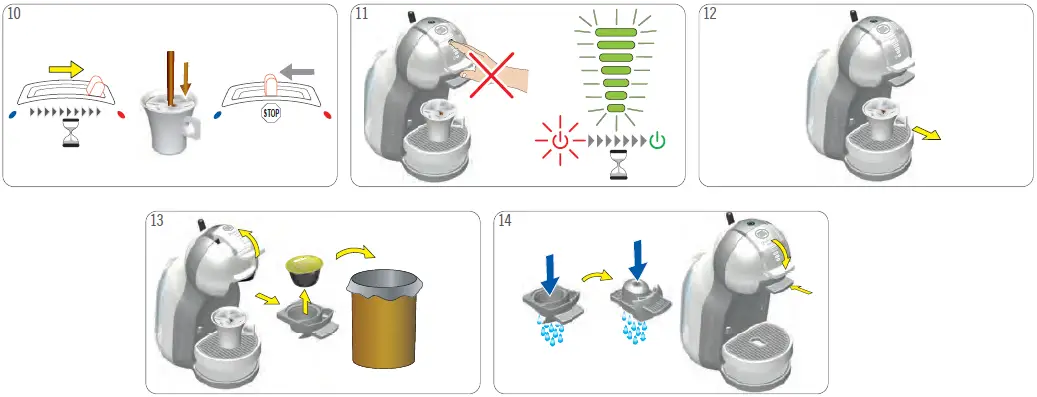 10

STOP

11

12

13

14