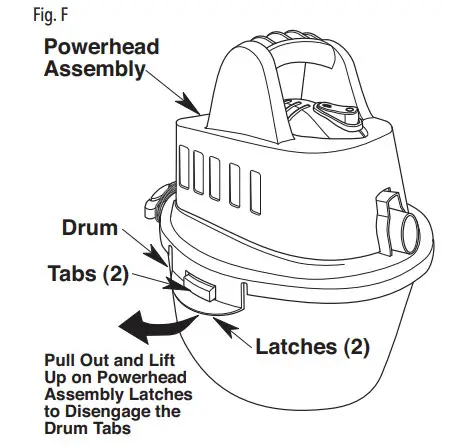 Fig. F

Powerhead Assembly

Drum

Tabs (2)

Latches (2)

Pull Out and Lift Up on Powerhead Assembly Latches to Disengage the Drum Tabs