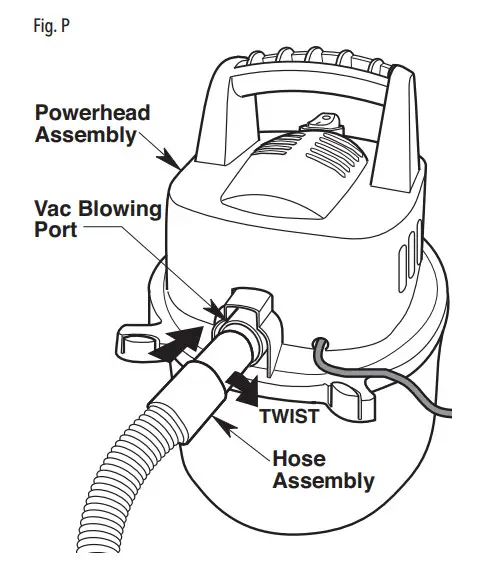 Fig. P

Powerhead Assembly

Vac Blowing Port

TWIST

Hose Assembly