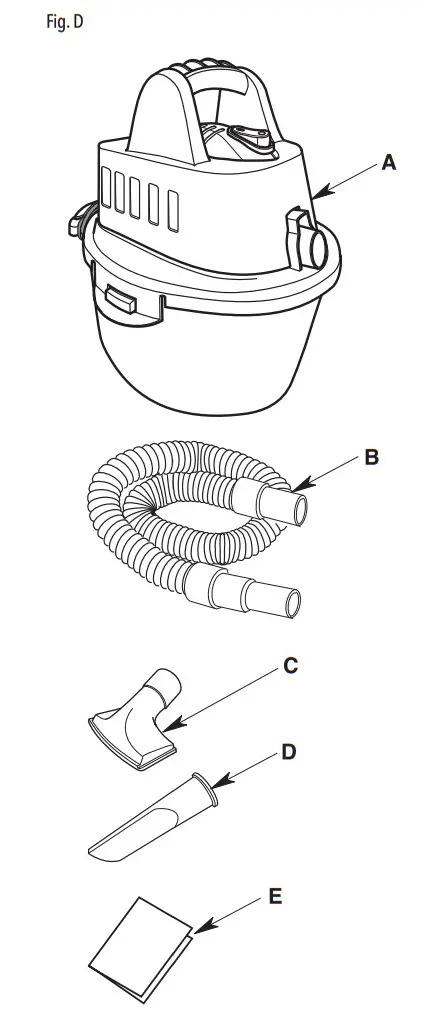 Fig. D

A

B

C

D

E