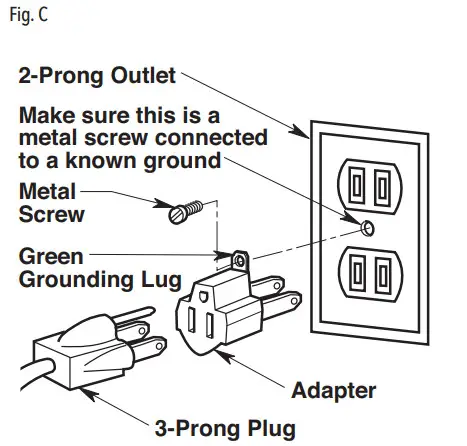 Fig. C

2-Prong Outlet

Make sure this is a metal screw connected to a known ground

Metal Screw

Green Grounding Lug

Adapter

3-Prong Plug