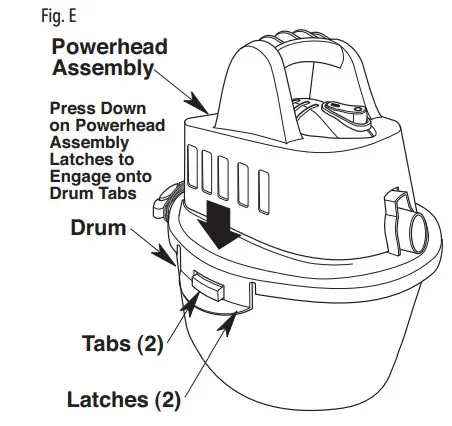 Fig. E

Powerhead Assembly

Press Down on Powerhead Assembly Latches to Engage onto Drum Tabs

Drum

Tabs (2)

Latches (2)