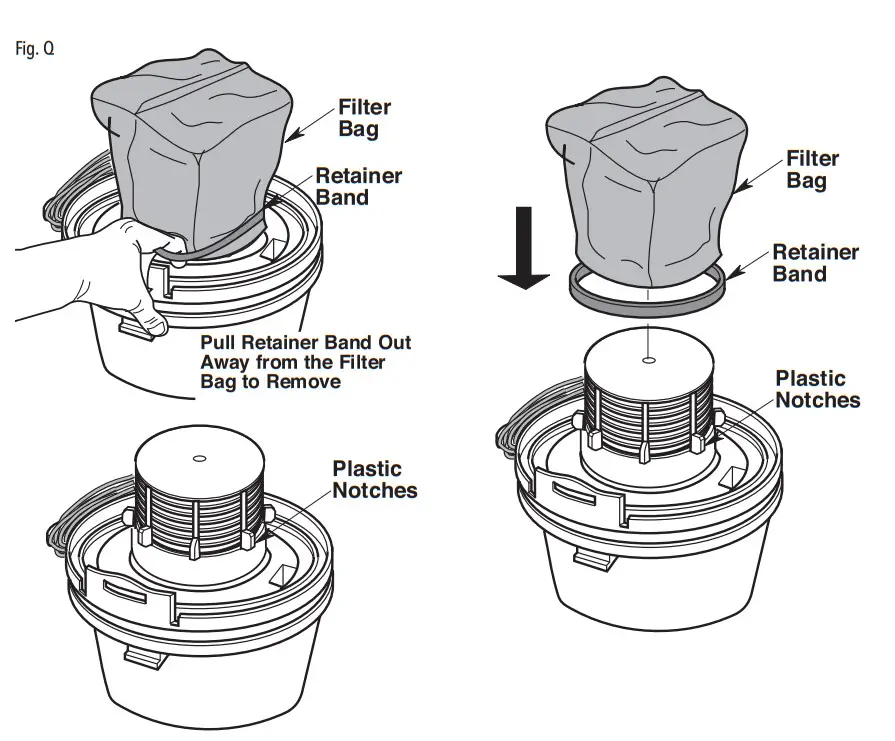 Fig. Q

Filter Bag

Retainer Band

Pull Retainer Band Out Away from the Filter Bag to Remove

Plastic Notches

Filter Bag

Retainer Band

Plastic Notches