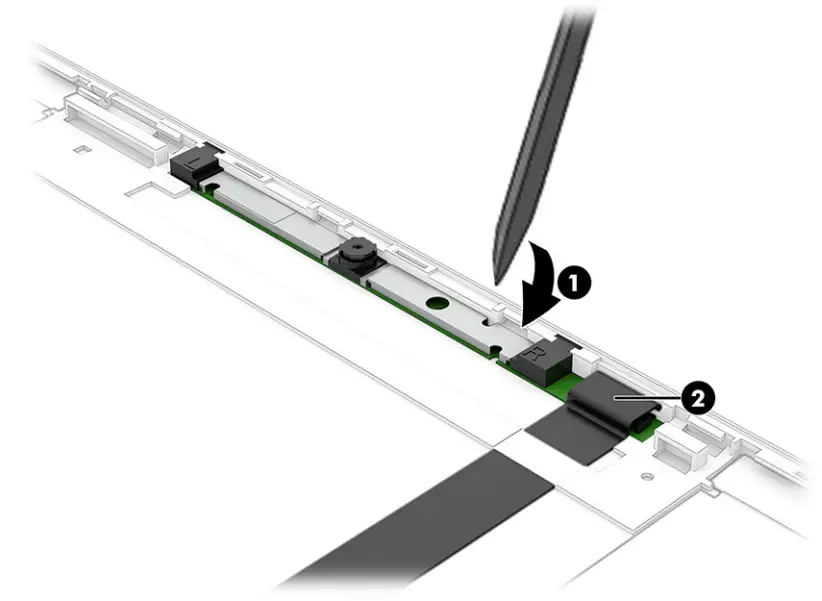 L
1
R
2