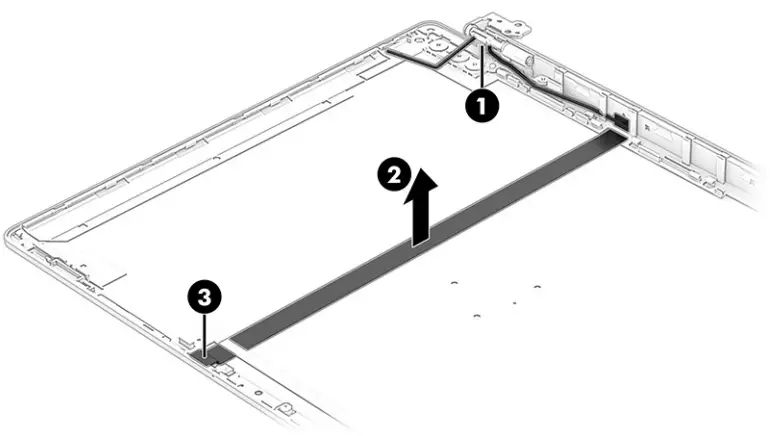 1
2
3