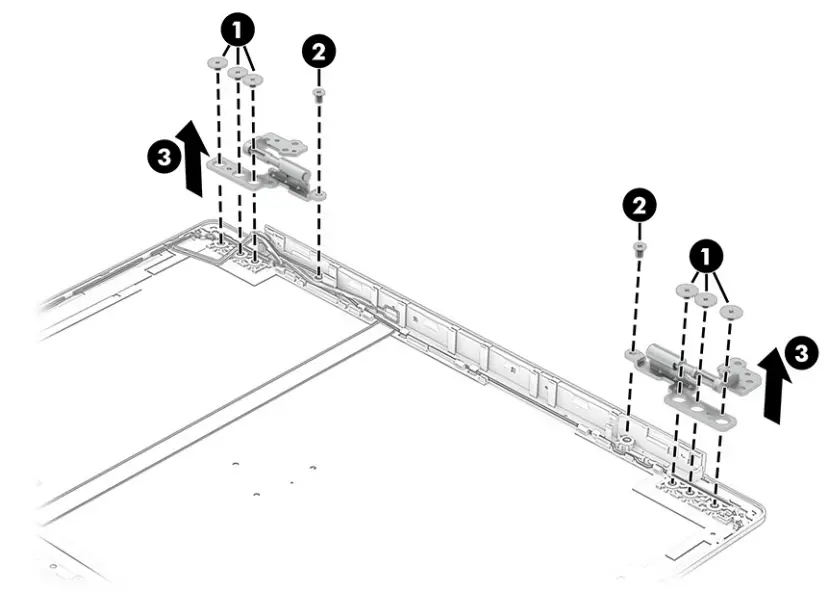 1
2
3
2
1
3