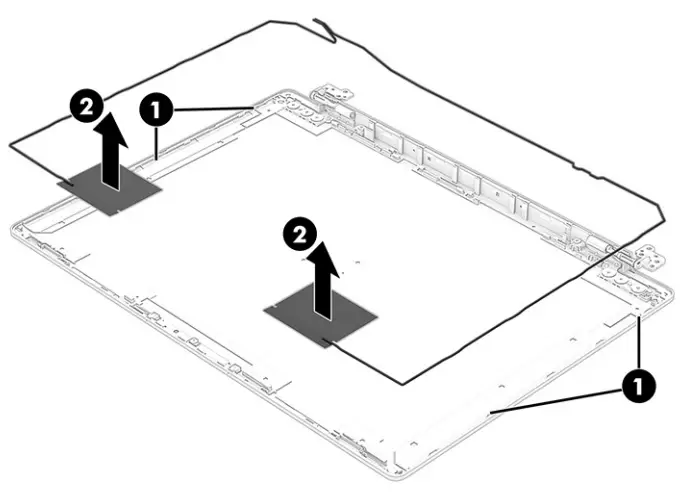 2
1
2
1