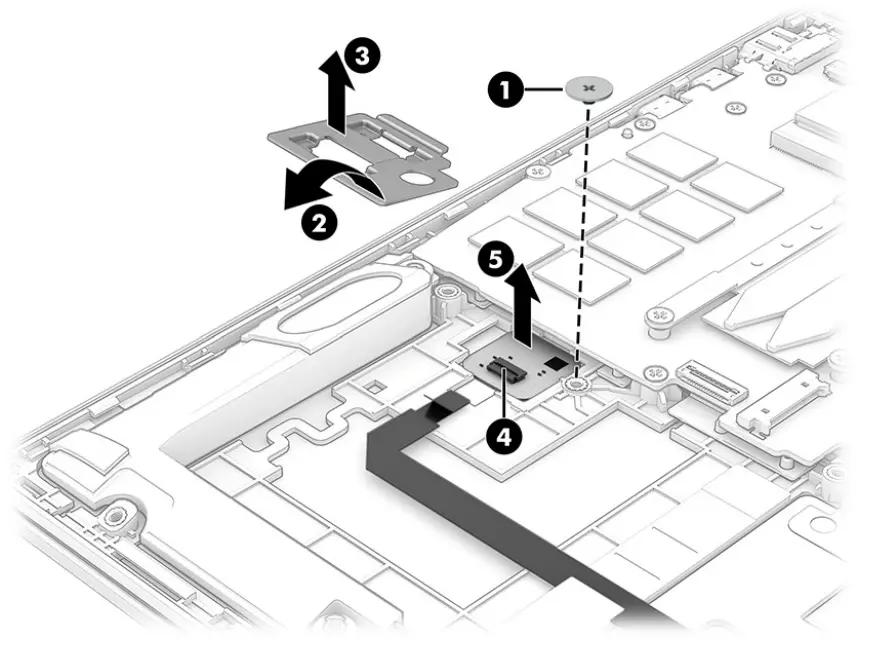 3
1
2
5
4