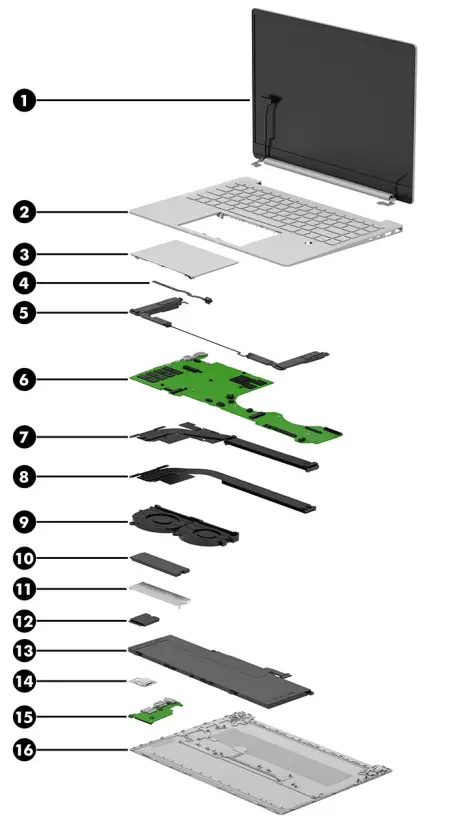 1
2
3
4
5
6
7
8
9
10
11
12
13
14
15
16