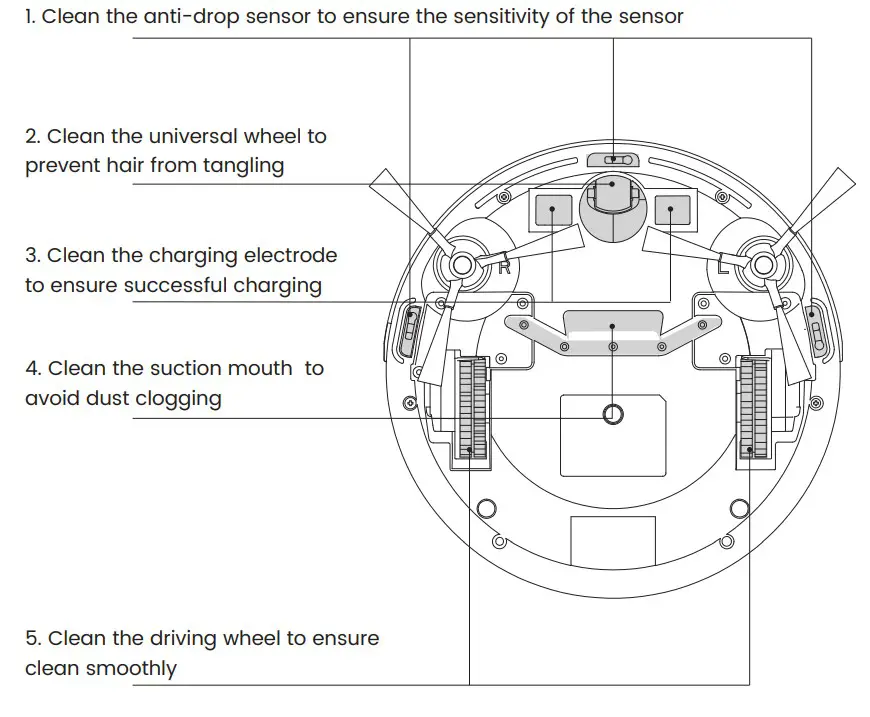 1. Clean the anti-drop sensor to ensure the sensitivity of the sensor

2. Clean the universal wheel to prevent hair from tangling

3. Clean the charging electrode to ensure successful charging

4. Clean the suction mouth to avoid dust clogging

5. Clean the driving wheel to ensure clean smoothly

R

L