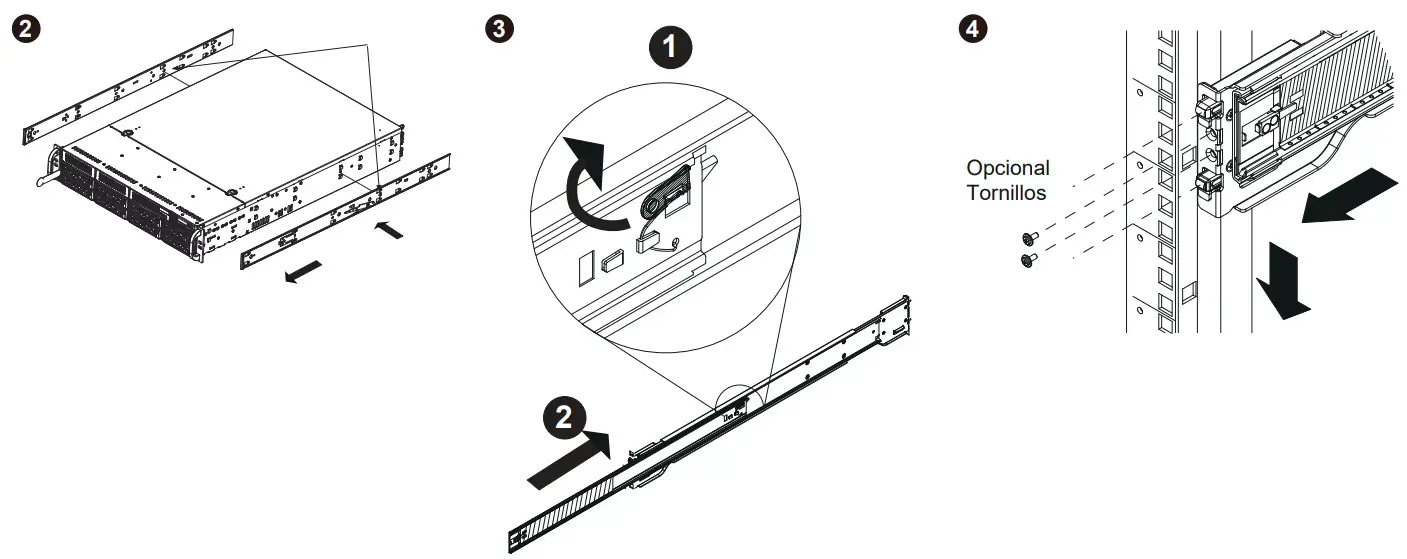 2

3

1

2

4

Opcional
Tornillos