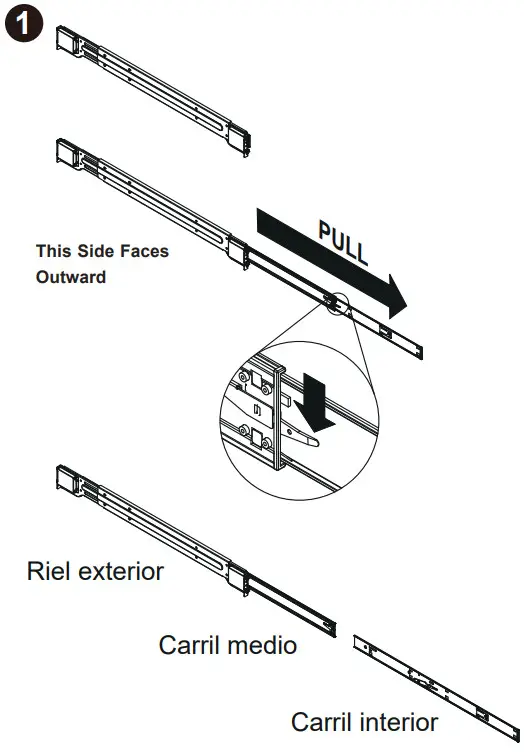 1

This Side Faces Outward

PULL

Riel exterior

Carril medio

Carril interior