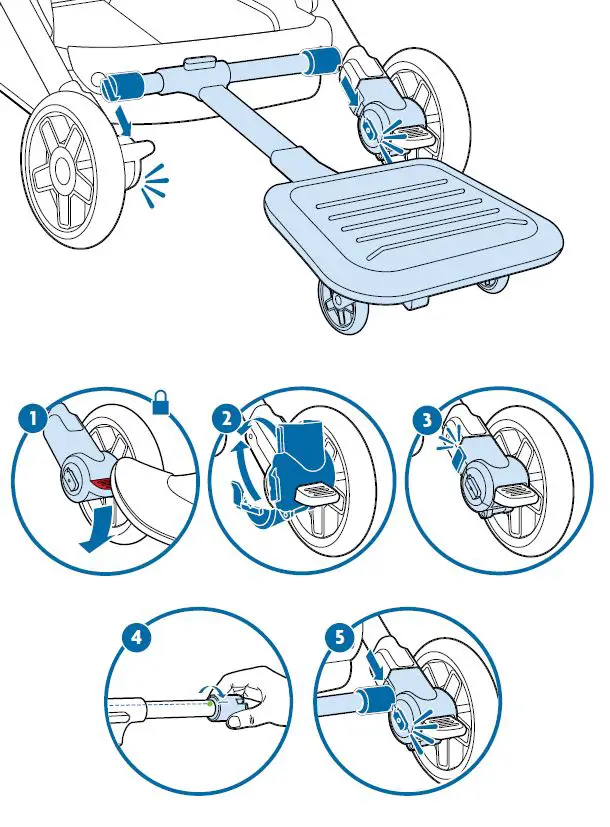 1

2

3

4

5