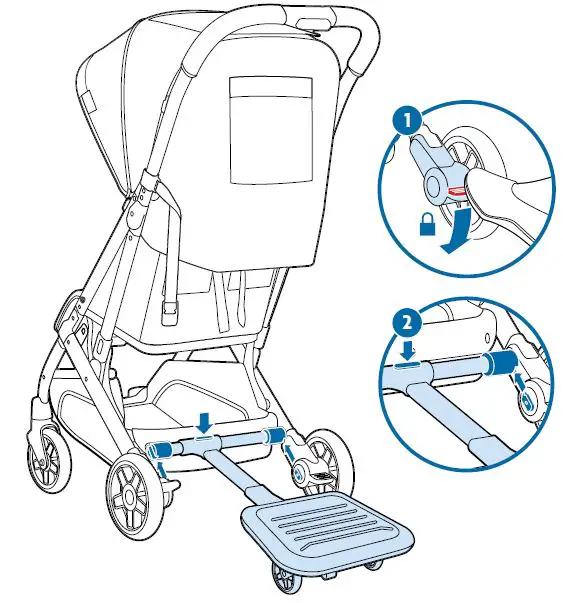 1

2