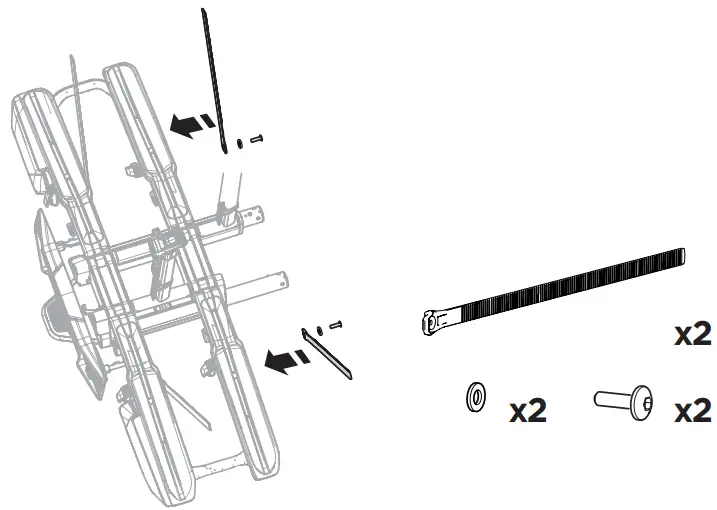 x2

x2

x2