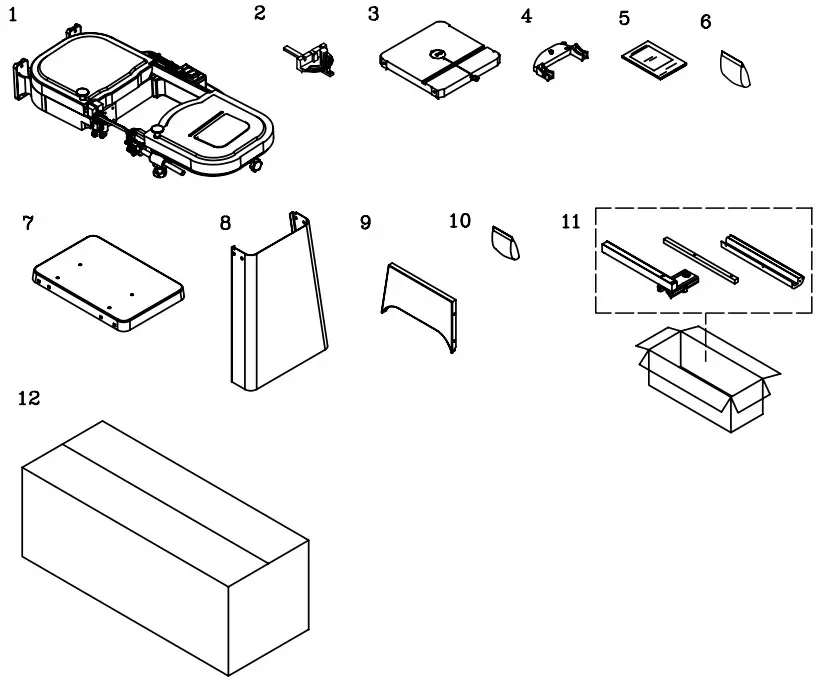 1
2
3
4
5
6
7
8
9
10
11
12