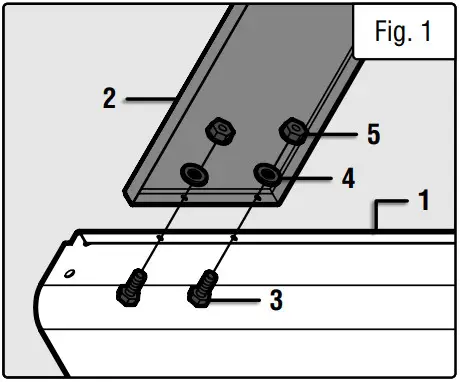 Fig. 1

2

5

4

1

3