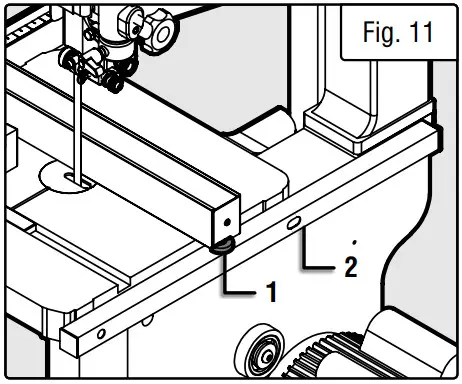 Fig. 11

2

1