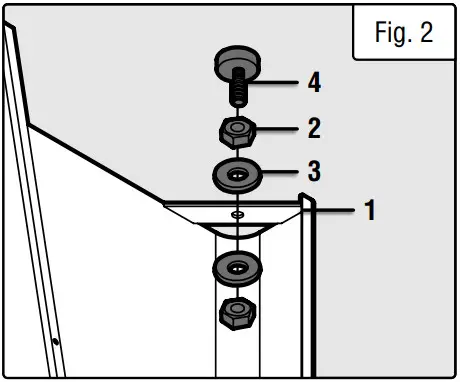 Fig. 2

4

2

3

1