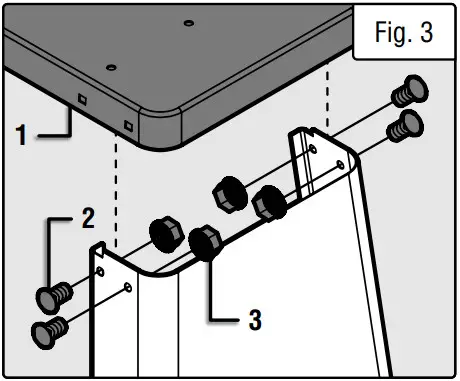 Fig. 3

1

2

3