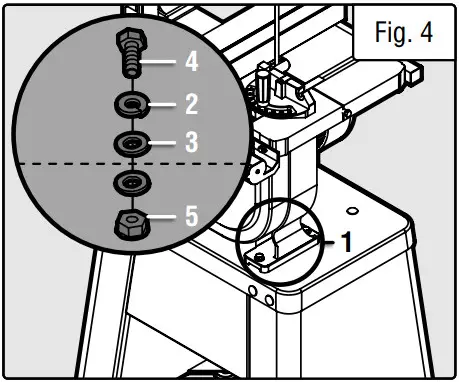 Fig. 4

4

2

3

5

1