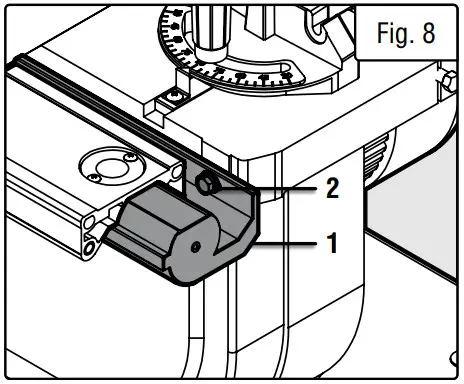 Fig. 8

2

1