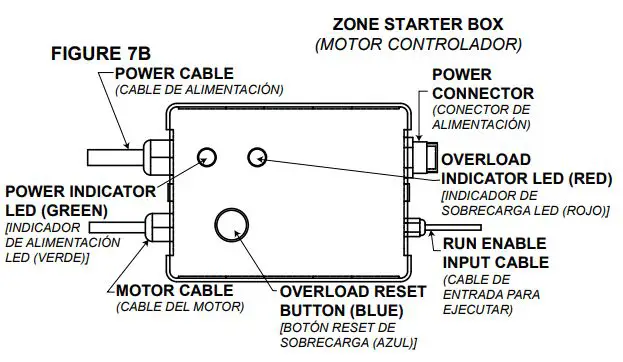 ZONE STARTER BOX
(MOTOR CONTROLADOR)

FIGURE 7B

POWER CABLE
(CABLE DE ALIMENTACIÓN)

POWER CONNECTOR
(CONECTOR DE ALIMENTACIÓN)

OVERLOAD INDICATOR LED (RED)
[INDICADOR DE SOBRECARGA LED (ROJO)]

POWER INDICATOR LED (GREEN)
[INDICADOR DE ALIMENTACIÓN LED (VERDE)]

RUN ENABLE INPUT CABLE
(CABLE DE ENTRADA PARA EJECUTAR)

MOTOR CABLE
(CABLE DEL MOTOR)

OVERLOAD RESET BUTTON (BLUE)
[BOTÓN RESET DE SOBRECARGA (AZUL)]