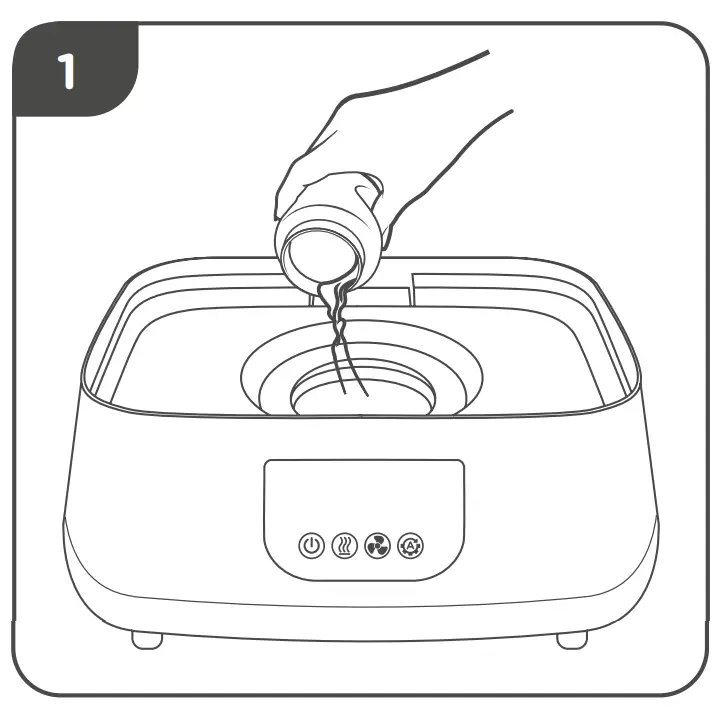 1