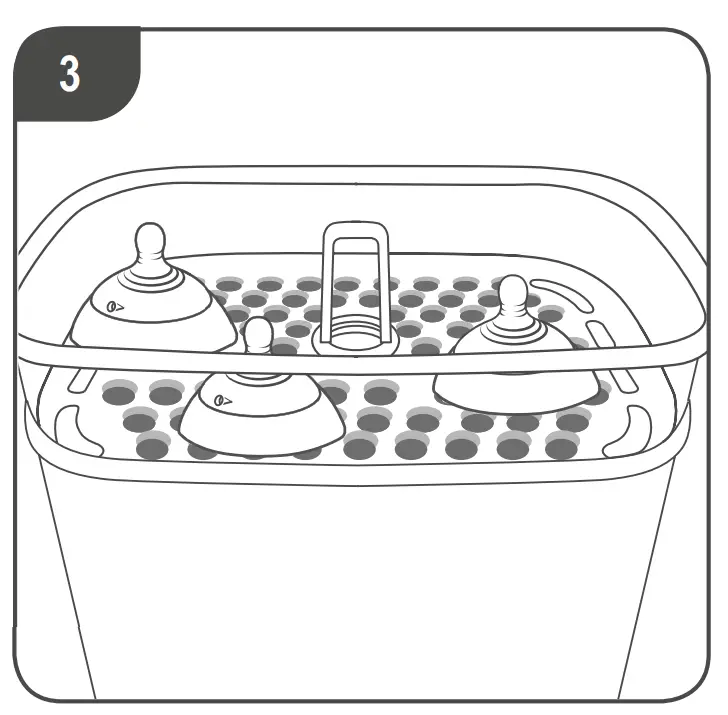 3