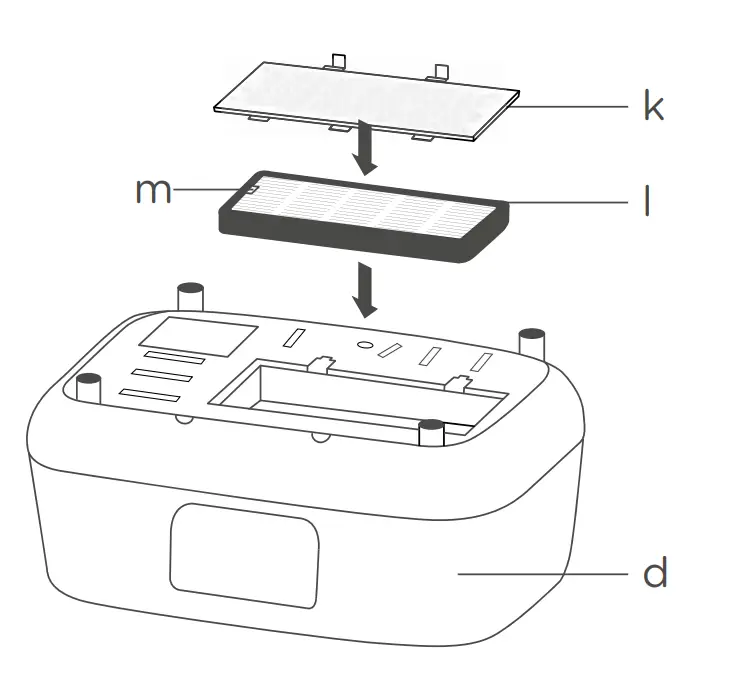 k
m
l
d