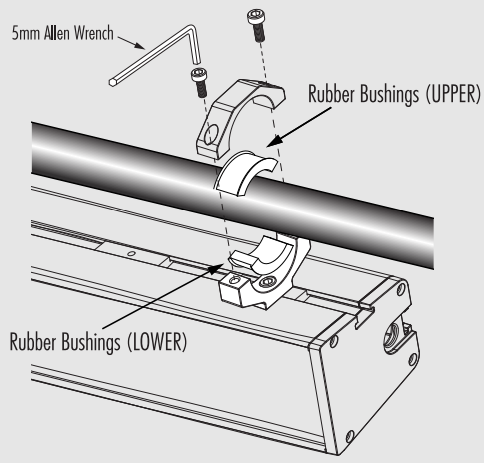 5mm Allen Wrench

Rubber Bushings (UPPER)

Rubber Bushings (LOWER)