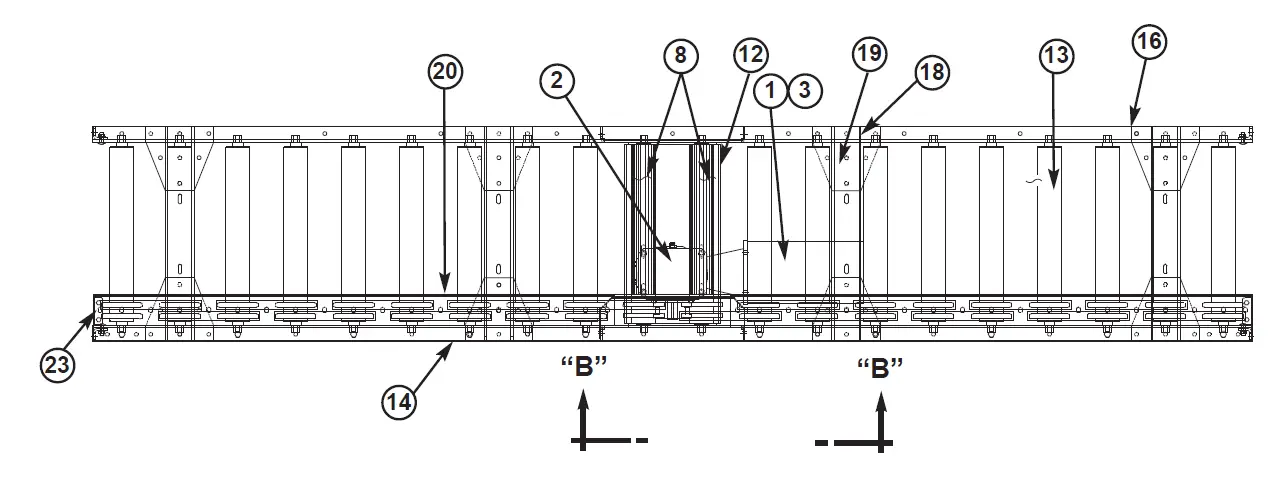 20
2
8
12
1
3
19
18
13
16
23
14
"B"
"B"