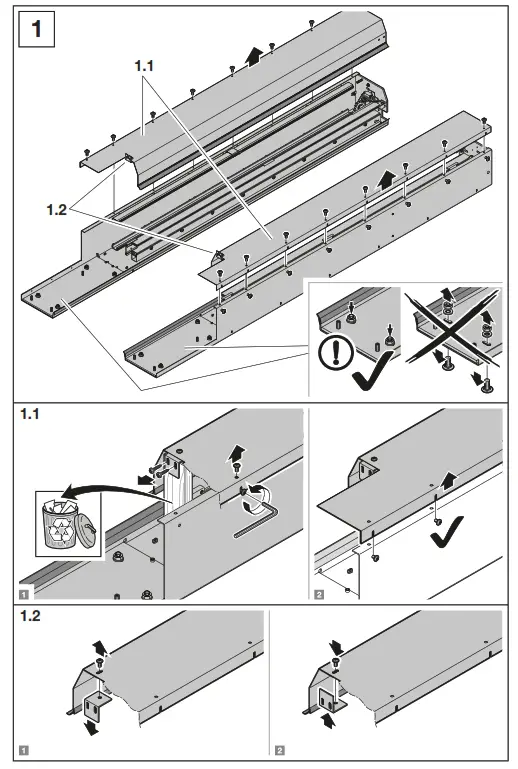 1

1.1

1.2

1.1

1

2

1.2

1

2