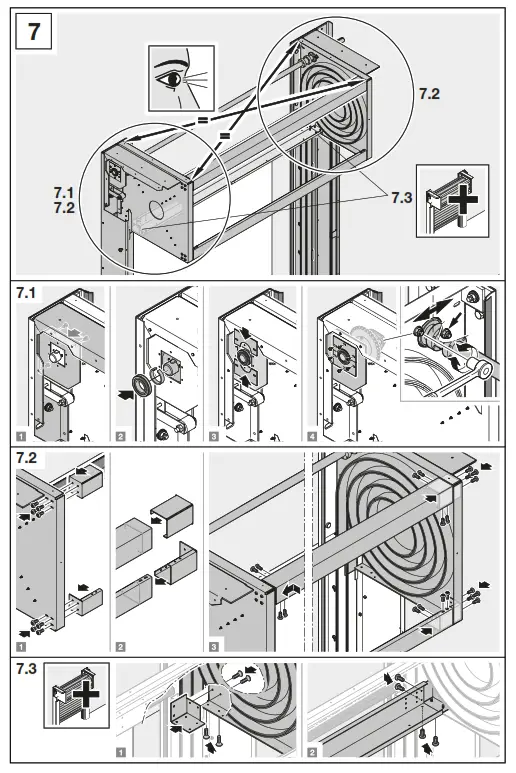 7

=
=

7.2

7.1
7.2

7.3

7.1

1
2
3
4

7.2

1
2
3

7.3

1
2