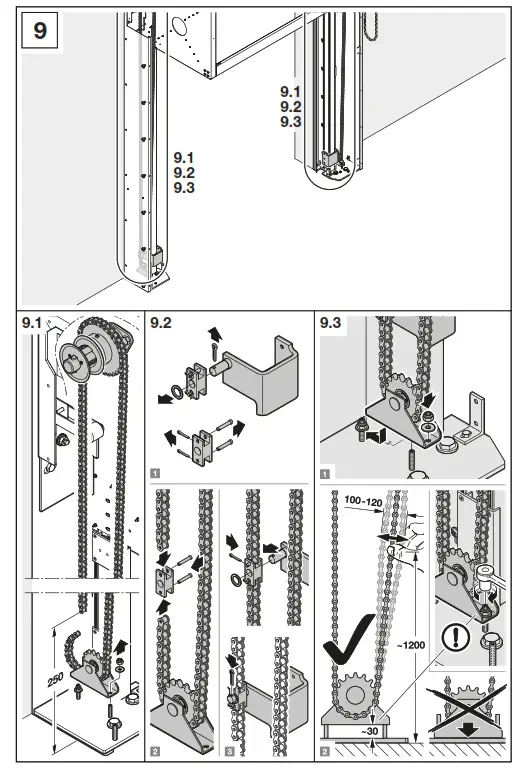 9

9.1
9.2
9.3

9.1
9.2
9.3

9.1

250

9.2

1

2

3

9.3

1

100-120

~1200

~30

2