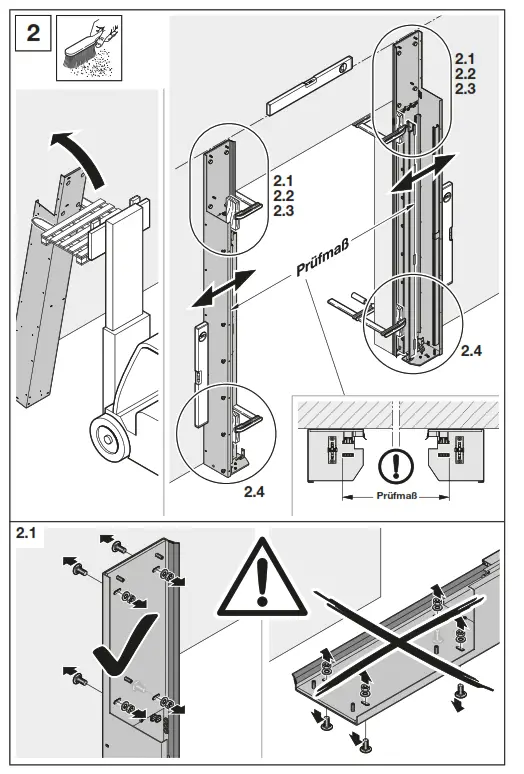 2

2.1
2.2
2.3

2.1
2.2
2.3

Prüfmaß

2.4

2.4

Prüfmaß

2.1