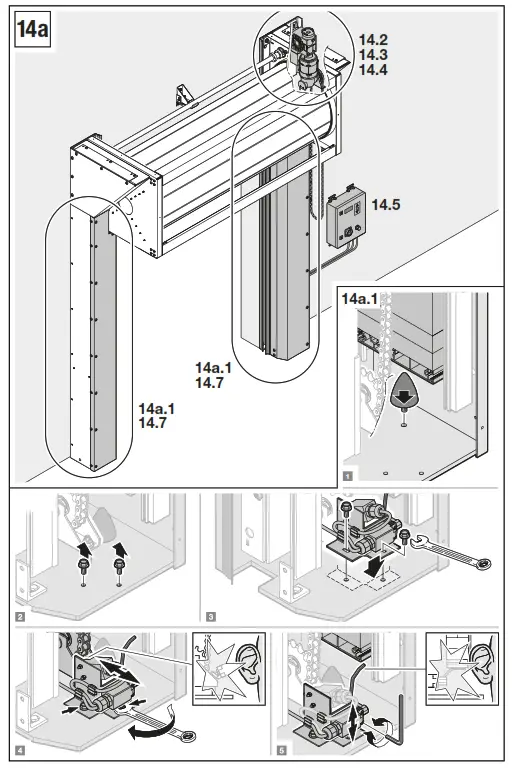 14a

14.2
14.3
14.4

14.5

14a.1
14.7

14a.1
14.7

14a.1

1

2

3

4

5