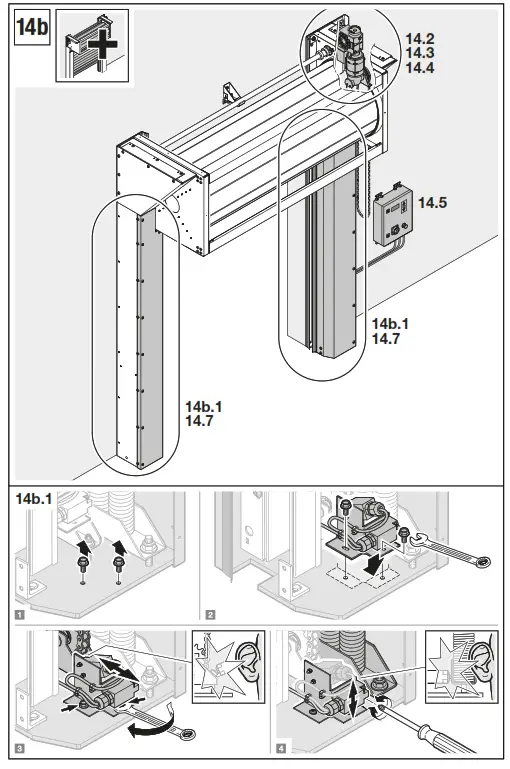 14b

14.2
14.3
14.4

14.5

14b.1
14.7

14b.1
14.7

14b.1

1

2

3

4