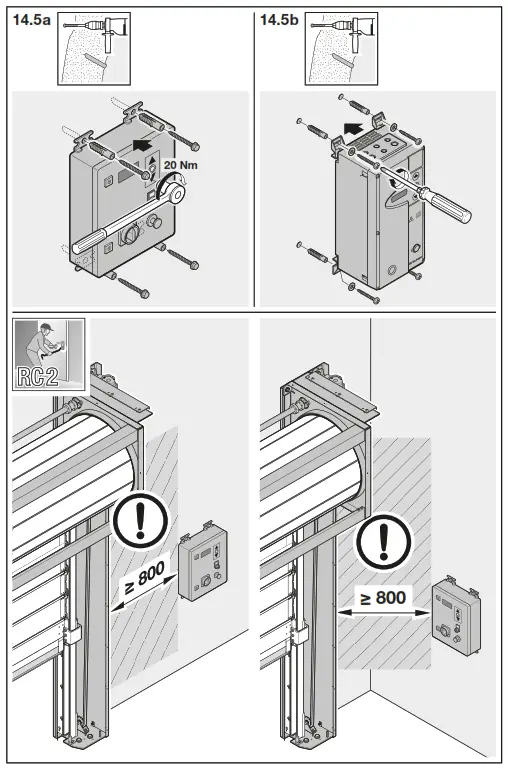 14.5a

20 Nm

14.5b

RC 2

≥ 800

≥ 800