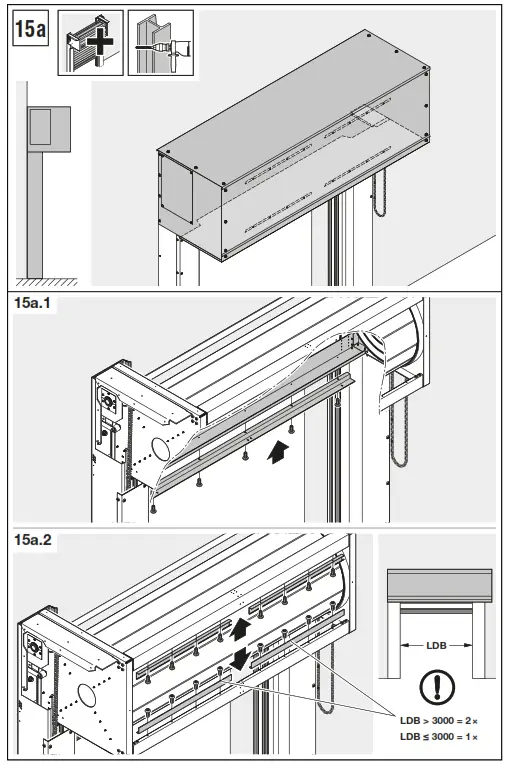 15a

15a.1

15a.2

LDB

LDB > 3000 = 2 ×
LDB ≤ 3000 = 1 ×