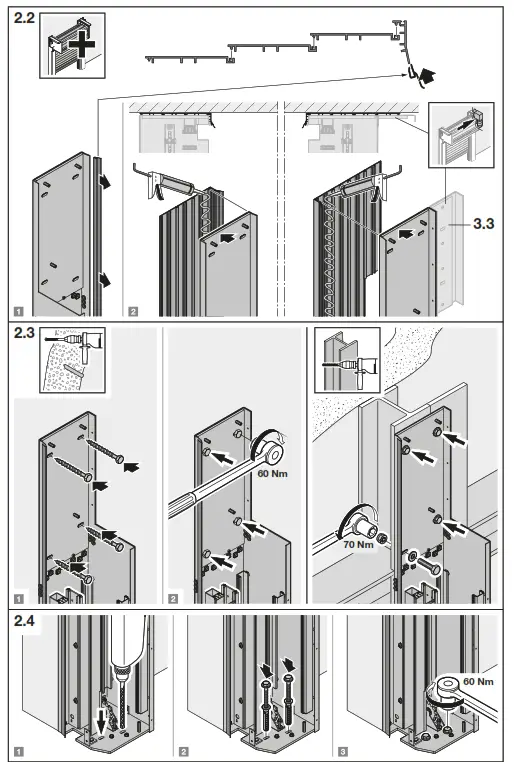 2.2

3.3

1

2

2.3

60 Nm

70 Nm

1

2

2.4

60 Nm

1

2

3