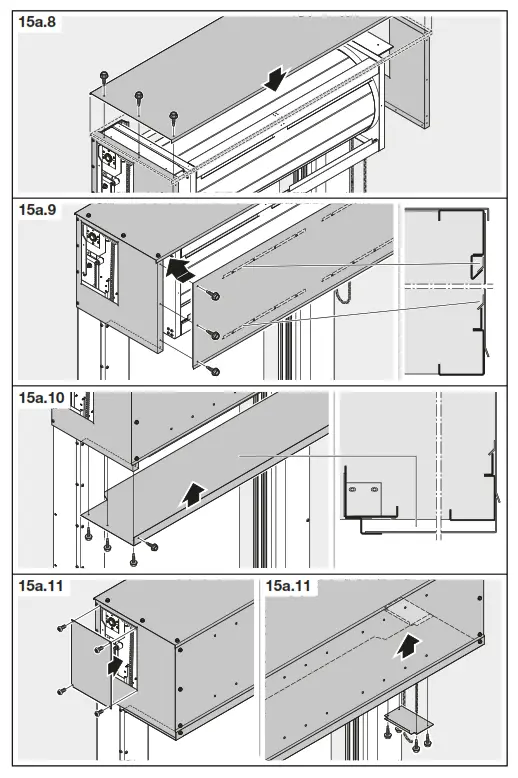 15a.8

15a.9

15a.10

15a.11

15a.11