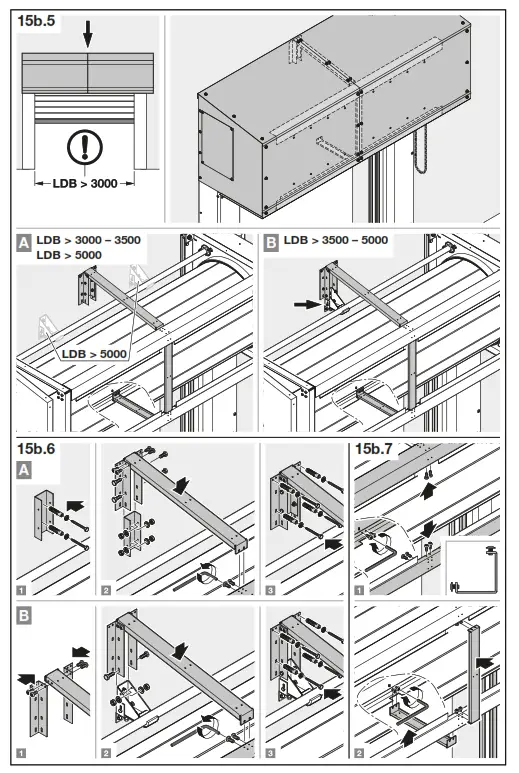 15b.5

LDB > 3000

A LDB > 3000 – 3500
LDB > 5000

LDB > 5000

B LDB > 3500 – 5000

15b.6

A

1

2

3

15b.7

1

B

1

2

3

2