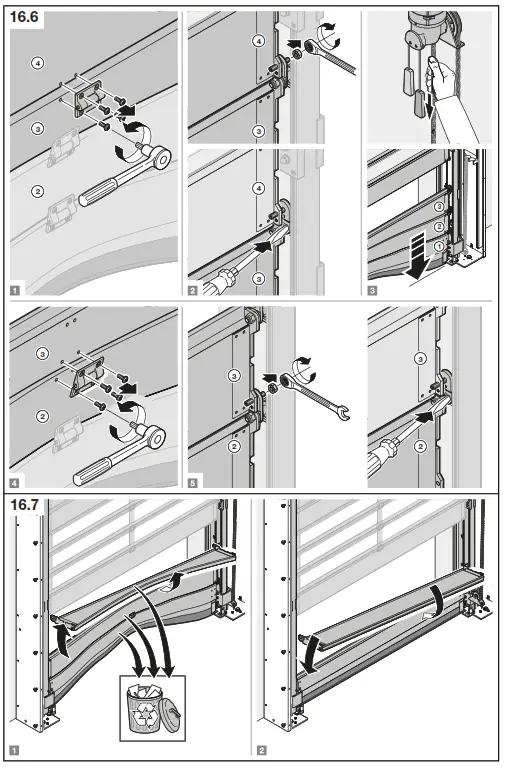 16.6

4
3
2
1

4
3
4
3
2

3
2
1
3

3
2
4

3
2
5

3
2

16.7

1

2