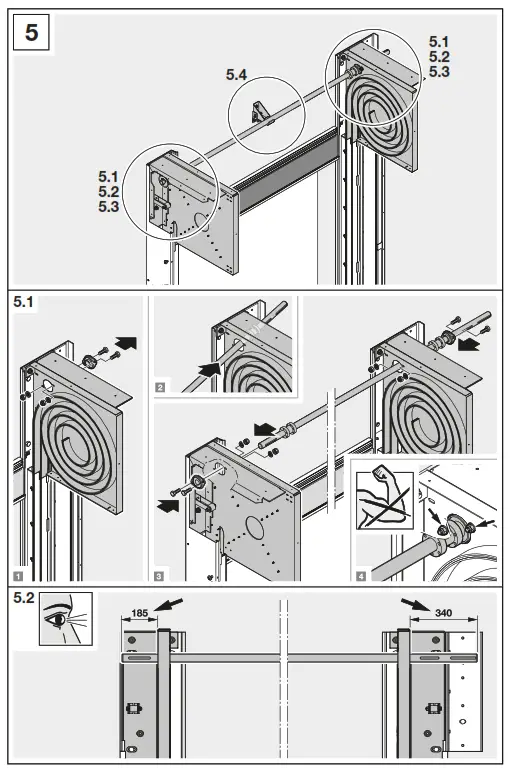 5

5.4

5.1
5.2
5.3

5.1
5.2
5.3

5.1

1

2

3

4

5.2

185

340