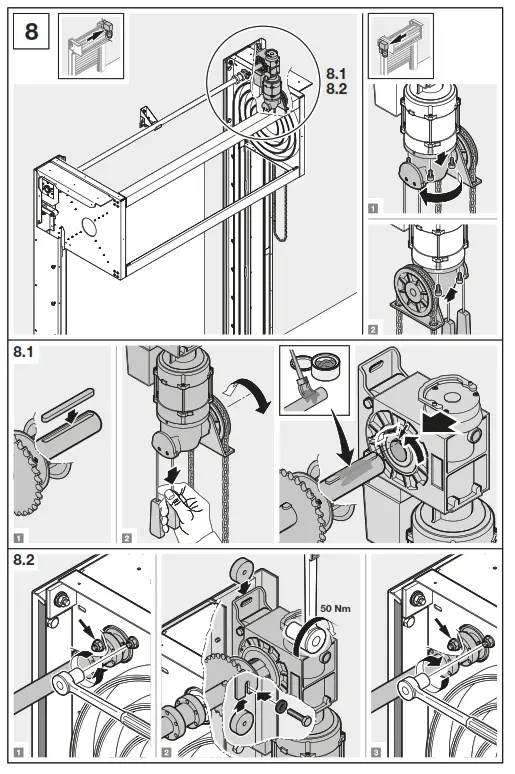 8

8.1
8.2

1

2

8.1

1

2

8.2

50 Nm

1

2

3