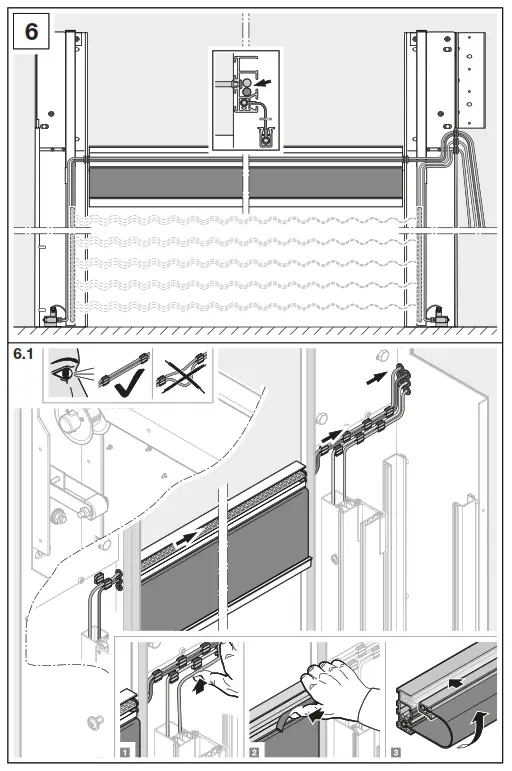 6

6.1

1

2

3